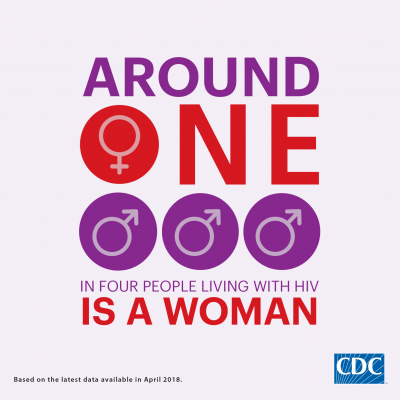 AROUND
ONE
IN FOUR PEOPLE LIVING WITH HIV
IS A WOMAN

Based on the latest data available in April 2018.

CDC